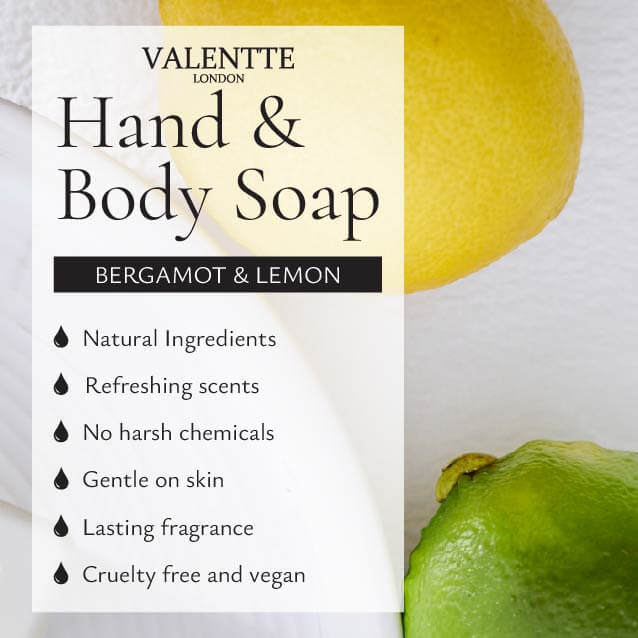 VALENTTE
LONDON

Hand & Body Soap

BERGAMOT & LEMON

Natural Ingredients

Refreshing scents

No harsh chemicals

Gentle on skin

Lasting fragrance

Cruelty free and vegan