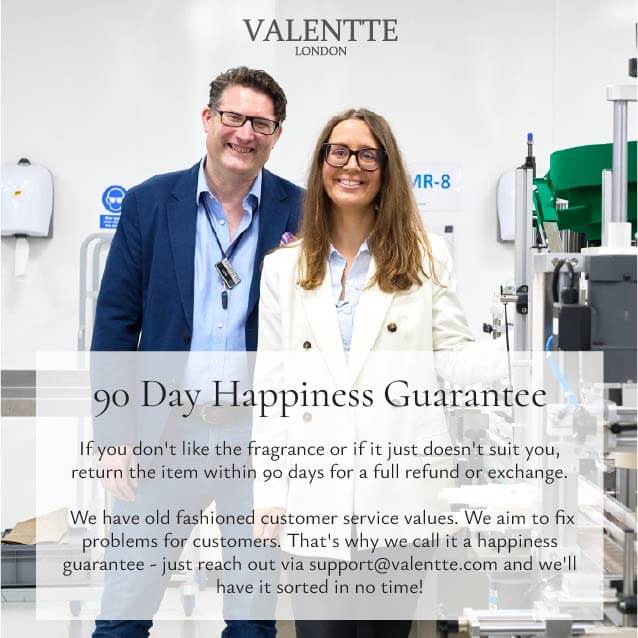 VALENTTE
LONDON

MR-8

90 Day Happiness Guarantee

If you don't like the fragrance or if it just doesn't suit you, return the item within 90 days for a full refund or exchange.

We have old fashioned customer service values. We aim to fix problems for customers. That's why we call it a happiness guarantee - just reach out via support@valentte.com and we'll have it sorted in no time!